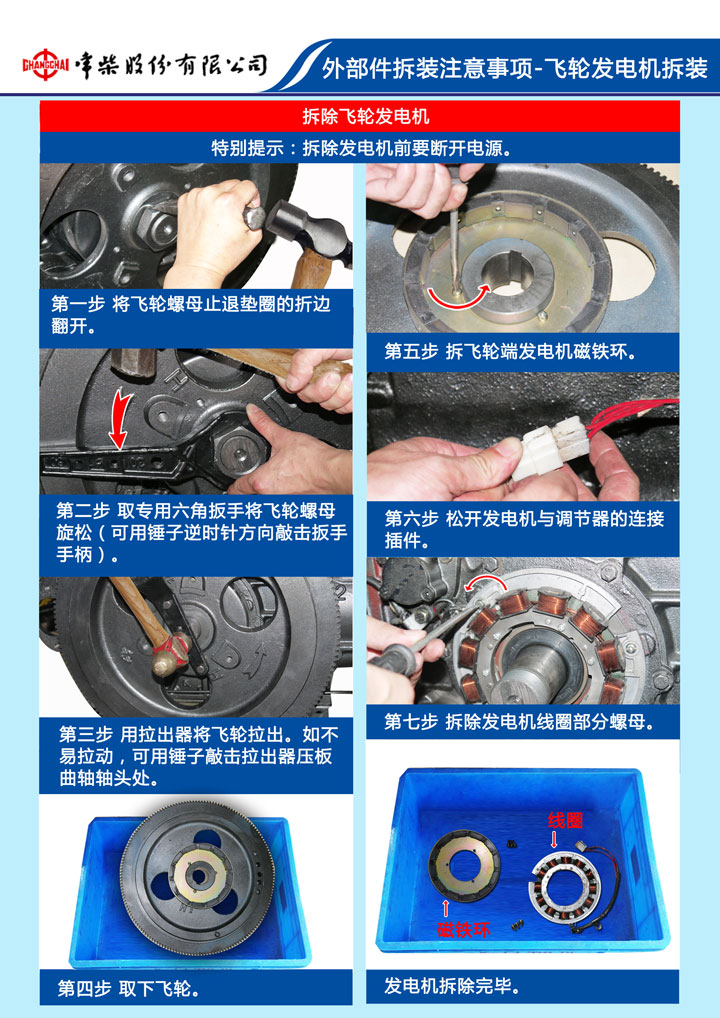 CHANGCHAI 常柴股份有限公司

外部件拆装注意事项-飞轮发电机拆装

拆除飞轮发电机

特别提示：拆除发电机前要断开电源。

第一步 将飞轮螺母止退垫圈的折边翻开。

第二步 取专用六角扳手将飞轮螺母旋松（可用锤子逆时针方向敲击扳手手柄）。

第三步 用拉出器将飞轮拉出。如不易拉动，可用锤子敲击拉出器压板曲轴轴头处。

第四步 取下飞轮。

第五步 拆飞轮端发电机磁铁环。

第六步 松开发电机与调节器的连接插件。

第七步 拆除发电机线圈部分螺母。

线圈

磁铁环

发电机拆除完毕。